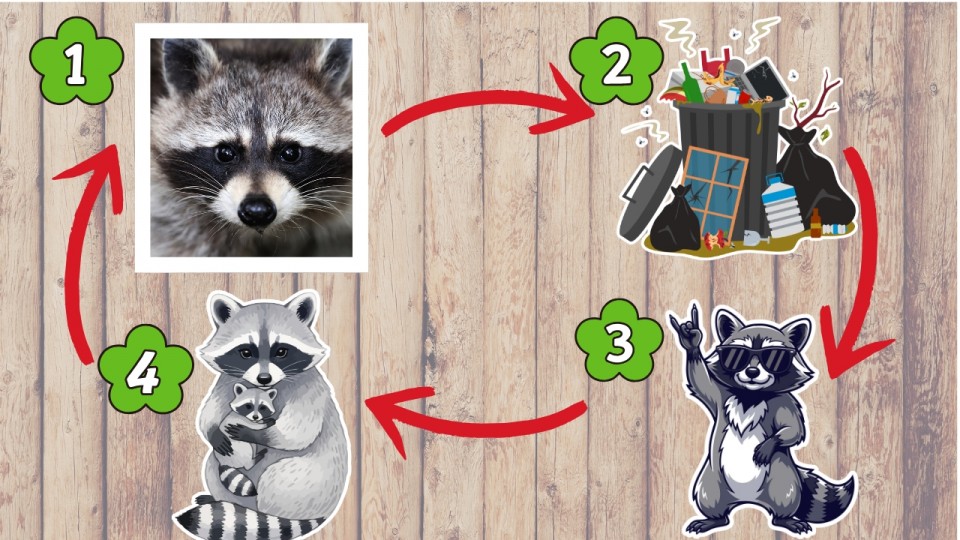 1
2
3
4